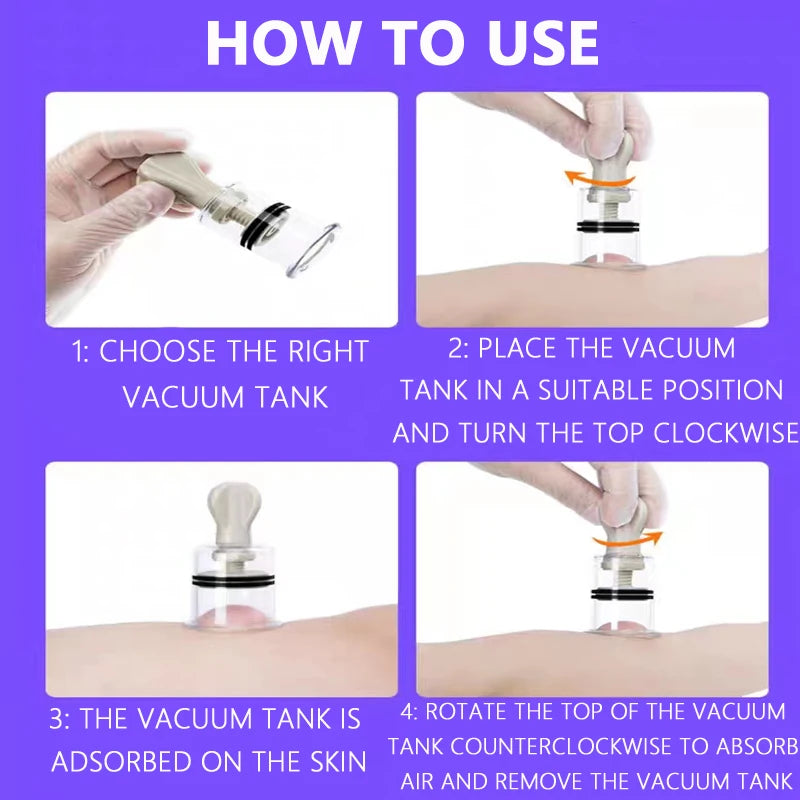 HOW TO USE

1: CHOOSE THE RIGHT VACUUM TANK

2: PLACE THE VACUUM TANK IN A SUITABLE POSITION AND TURN THE TOP CLOCKWISE

3: THE VACUUM TANK IS ADSORBED ON THE SKIN

4: ROTATE THE TOP OF THE VACUUM TANK COUNTERCLOCKWISE TO ABSORB AIR AND REMOVE THE VACUUM TANK